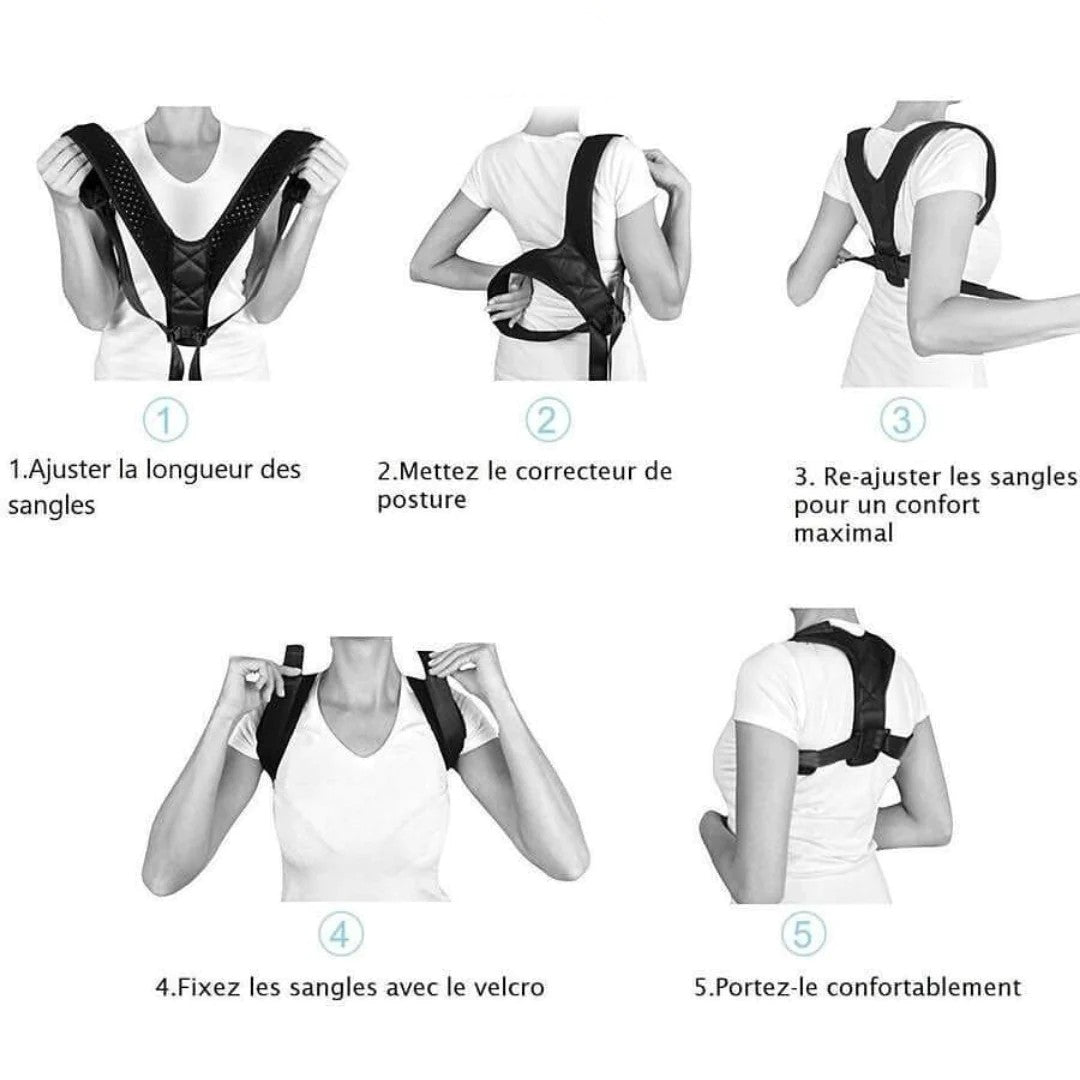 1

1.Ajuster la longueur des sangles

2

2.Mettez le correcteur de posture

3

3. Re-ajuster les sangles pour un confort maximal

4

4.Fixez les sangles avec le velcro

5

5.Portez-le confortablement