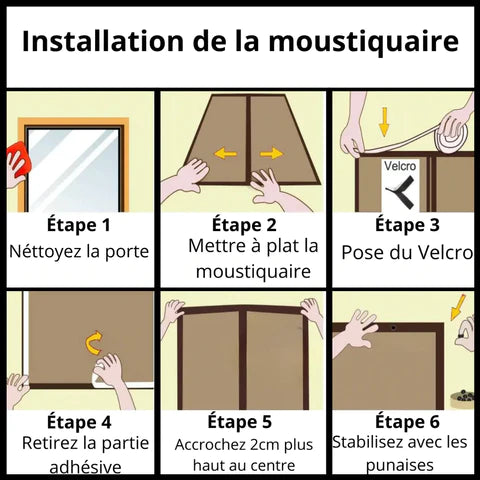 Installation de la moustiquaire

Étape 1
Néttoyez la porte

Étape 2
Mettre à plat la moustiquaire

Velcro

Étape 3
Pose du Velcro

Étape 4
Retirez la partie adhésive

Étape 5
Accrochez 2cm plus haut au centre

Étape 6
Stabilisez avec les punaises