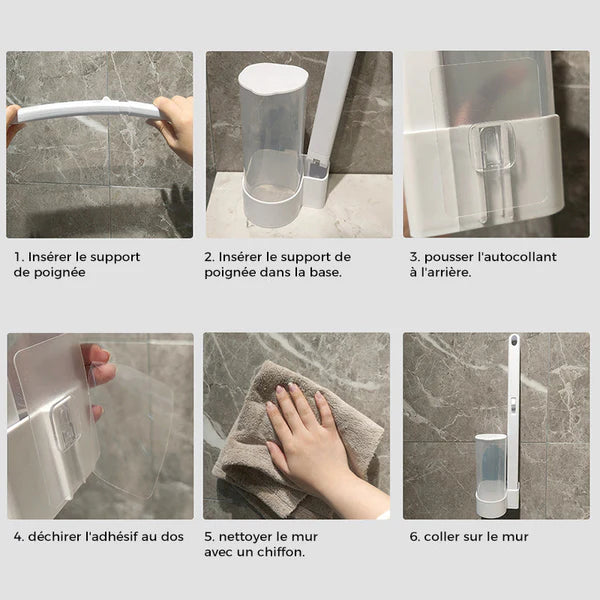 1. Insérer le support de poignée

2. Insérer le support de poignée dans la base.

3. pousser l'autocollant à l'arrière.

4. déchirer l'adhésif au dos

5. nettoyer le mur avec un chiffon.

6. coller sur le mur